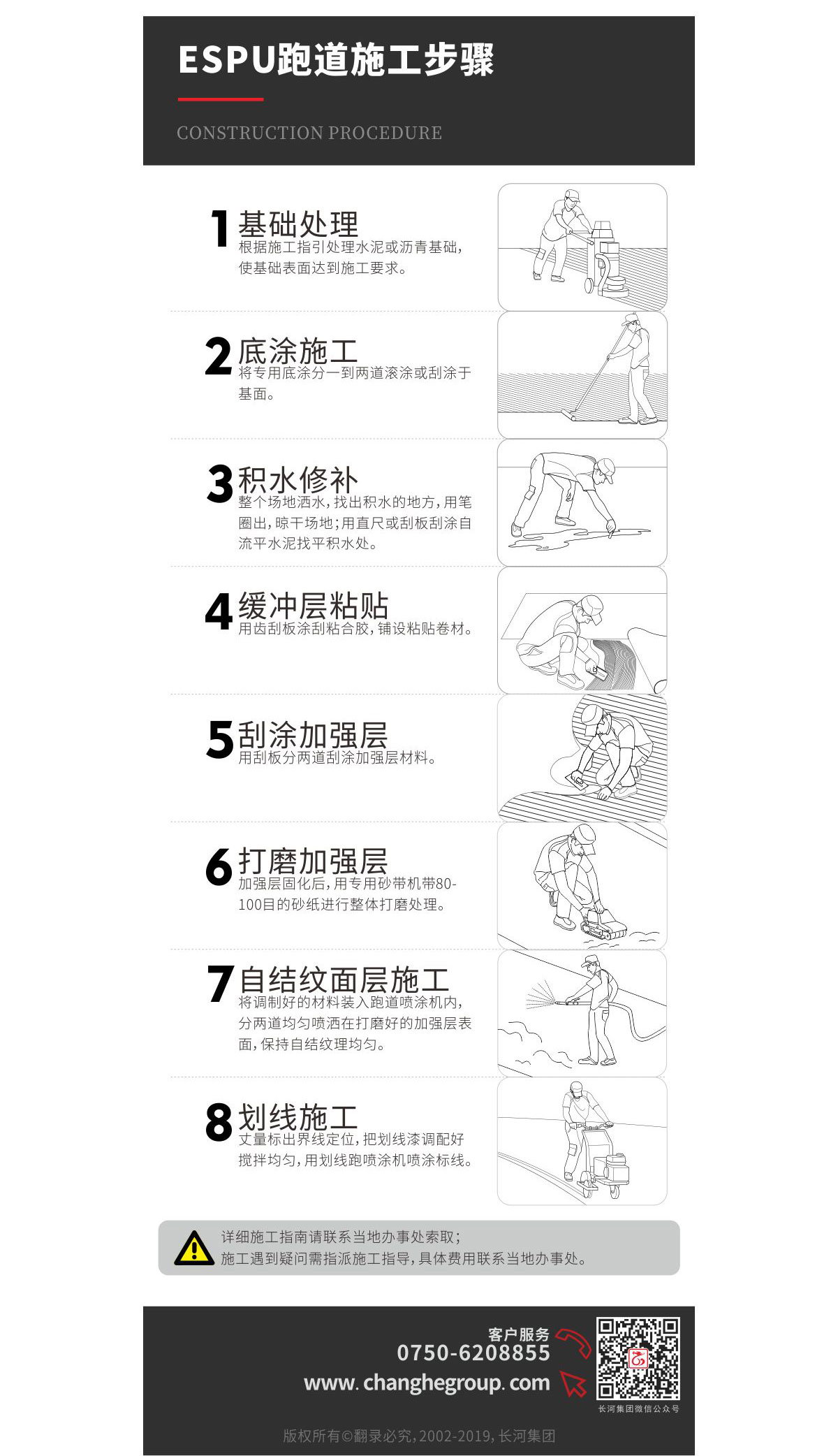 ESPU跑道施工步骤

CONSTRUCTION PROCEDURE

1 基础处理
根据施工指引处理水泥或沥青基础，使基础表面达到施工要求。

2 底涂施工
将专用底涂分一到两道滚涂或刮涂于基面。

3 积水修补
整个场地洒水，找出积水的地方，用笔圈出，晾干场地；用直尺或刮板刮涂自流平水泥找平积水处。

4 缓冲层粘贴
用齿刮板涂刮粘合胶，铺设粘贴卷材。

5 刮涂加强层
用刮板分两道刮涂加强层材料。

6 打磨加强层
加强层固化后，用专用砂带机带80-100目的砂纸进行整体打磨处理。

7 自结纹面层施工
将调制好的材料装入跑道喷涂机内，分两道均匀喷洒在打磨好的加强层表面，保持自结纹理均匀。

8 划线施工
丈量标出界线定位，把划线漆调配好搅拌均匀，用划线跑喷涂机喷涂标线。

详细施工指南请联系当地办事处索取；
施工遇到疑问需指派施工指导，具体费用联系当地办事处。

客户服务
0750-6208855
www. changhegroup. com
长河集团微信公众号

版权所有©翻录必究，2002-2019，长河集团